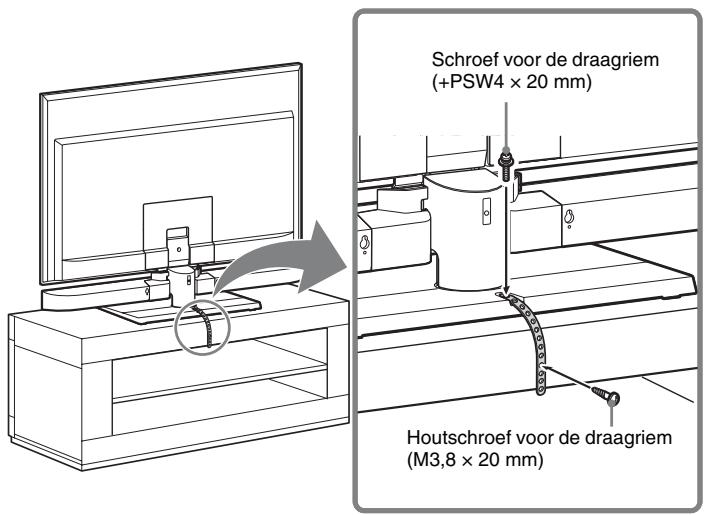 Schroef voor de draagriem
(+PSW4 × 20 mm)

Houtschroef voor de draagriem
(M3,8 × 20 mm)