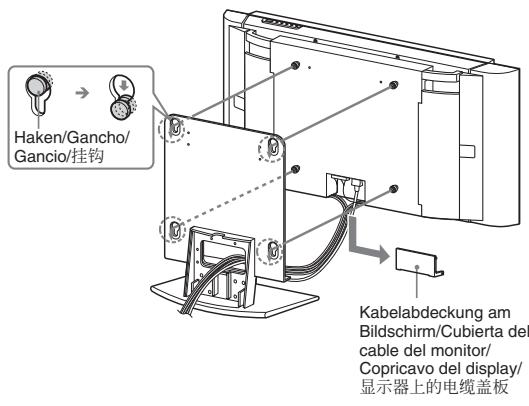 Haken/Gancho/
Gancio/挂钩

Kabelabdeckung am Bildschirm/Cubierta del cable del monitor/ Copricavo del display/ 显示器上的电缆盖板