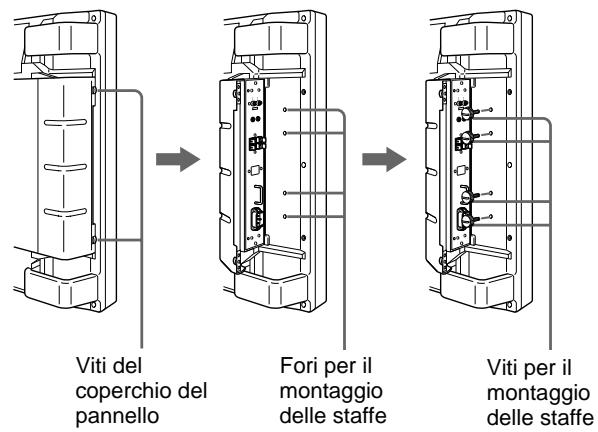 Viti del coperchio del pannello

Fori per il montaggio delle staffe

Viti per il montaggio delle staffe