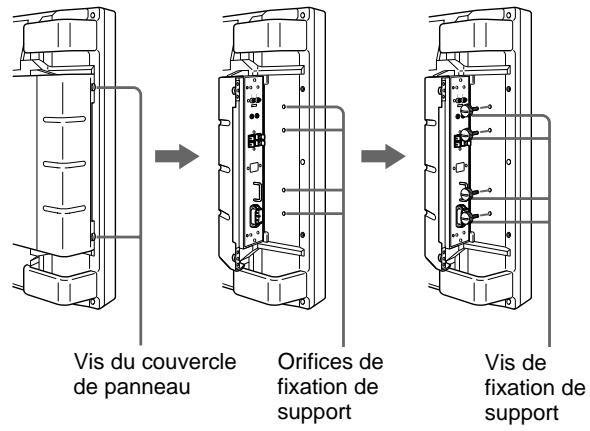 Vis du couvercle de panneau

Orifices de fixation de support

Vis de fixation de support