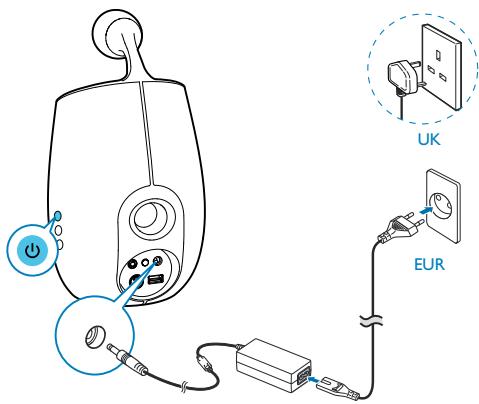 UK

EUR