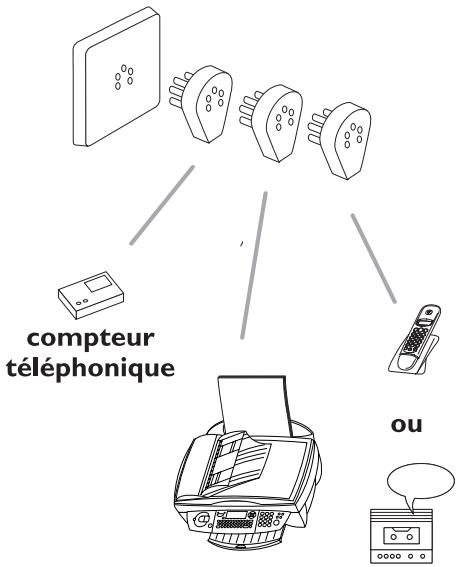 compteur téléphonique

ou