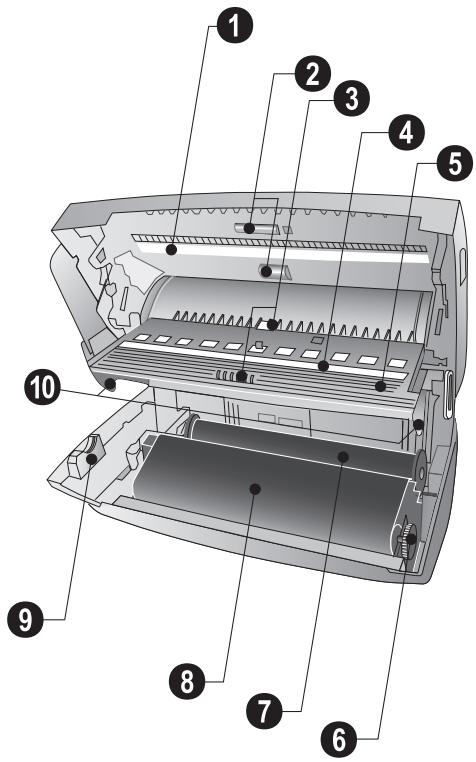 1
2
3
4
5
10
9
8
7
6