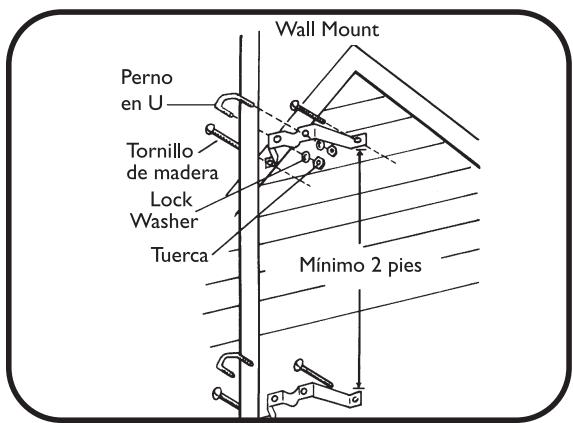 Wall Mount

Perno en U

Tornillo de madera

Lock Washer

Tuerca

Mínimo 2 pies