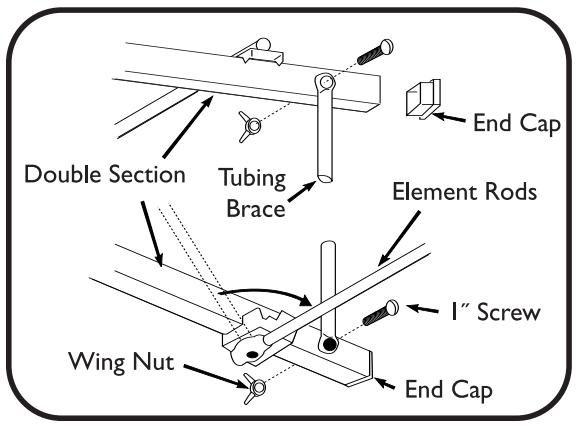 End Cap

Double Section

Tubing Brace

Element Rods

1″ Screw

Wing Nut

End Cap