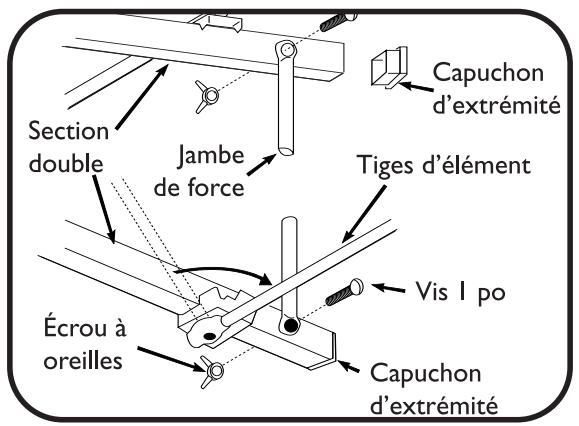 Capuchon d'extrémité

Section double

Jambe de force

Tiges d'élément

Vis 1 po

Écrou à oreilles

Capuchon d'extrémité