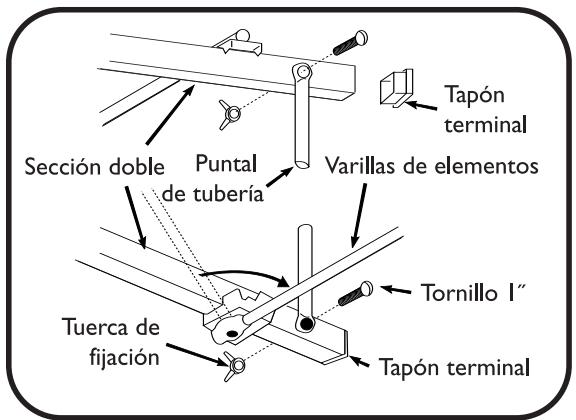 Tapón terminal

Sección doble

Puntal de tubería

Varillas de elementos

Tornillo 1″

Tuerca de fijación

Tapón terminal