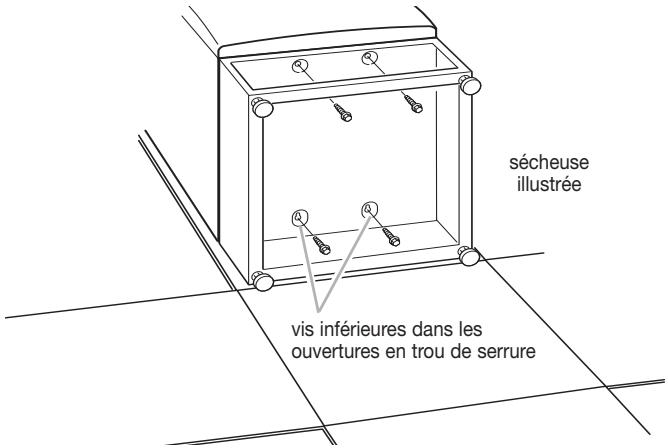 sécheuse illustrée

vis inférieures dans les ouvertures en trou de serrure