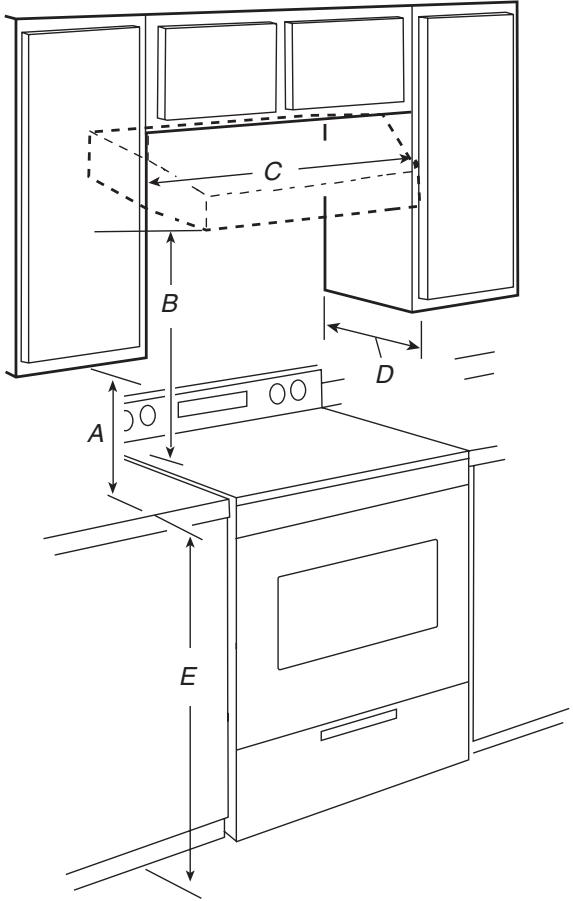 C
B
D
A
E