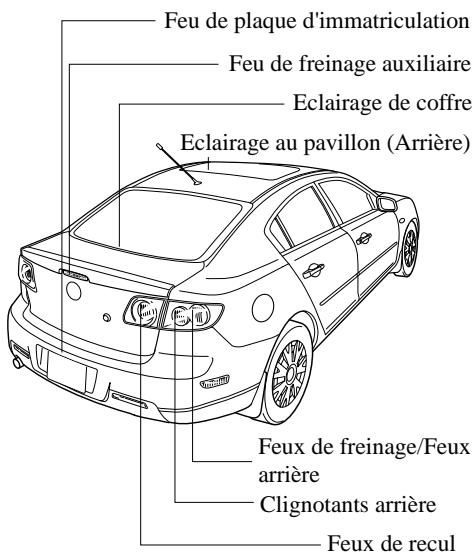 Feu de plaque d'immatriculation

Feu de freinage auxiliaire

Eclairage de coffre

Eclairage au pavillon (Arrière)

Feux de freinage/Feux arrière

Clignotants arrière

Feux de recul