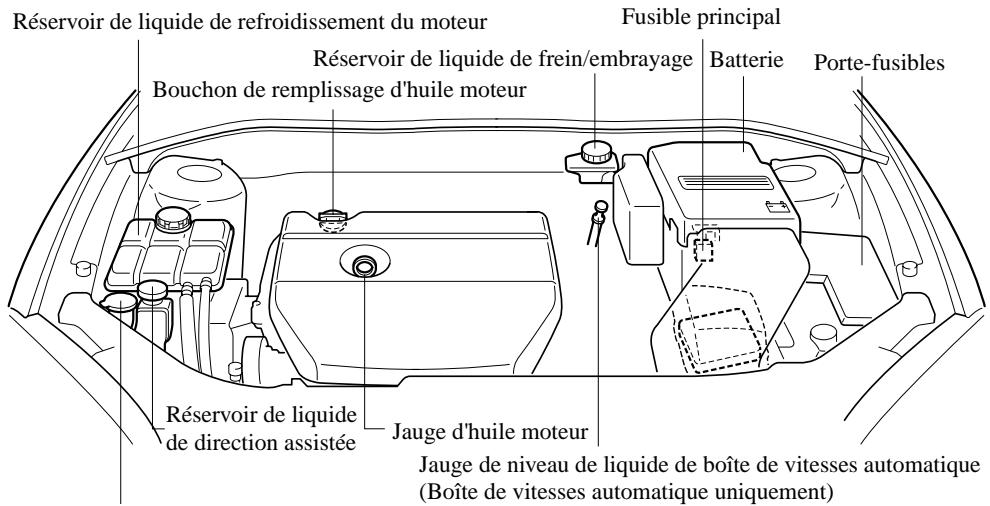 Réservoir de liquide de refroidissement du moteur

Fusible principal

Réservoir de liquide de frein/embrayage

Batterie

Porte-fusibles

Bouchon de remplissage d'huile moteur

Réservoir de liquide de direction assistée

Jauge d'huile moteur

Jauge de niveau de liquide de boîte de vitesses automatique (Boîte de vitesses automatique uniquement)