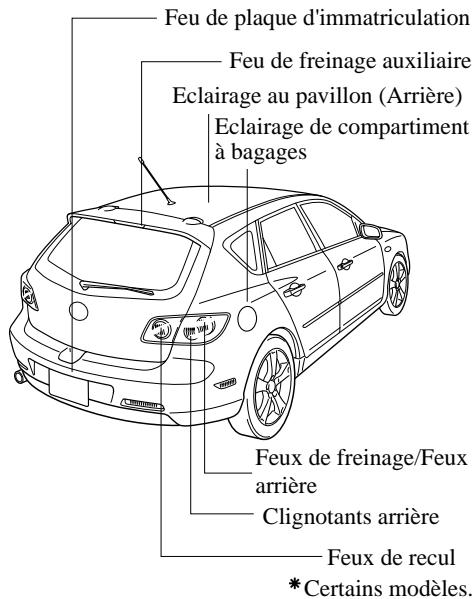 Feu de plaque d'immatriculation

Feu de freinage auxiliaire

Eclairage au pavillon (Arrière)

Eclairage de compartiment à bagages

Feux de freinage/Feux arrière

Clignotants arrière

Feux de recul

*Certains modèles.