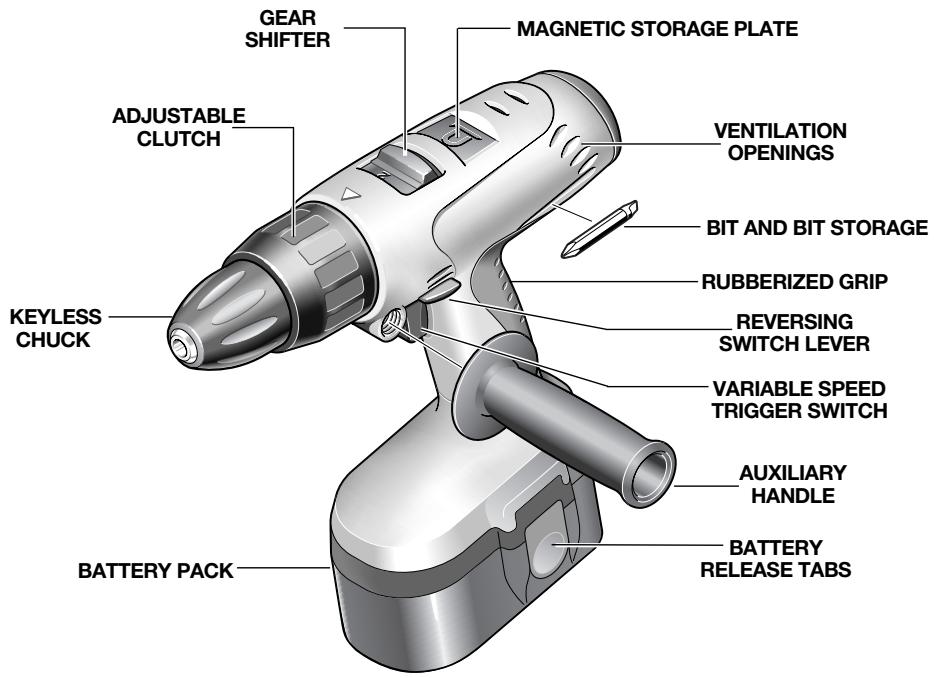 GEAR SHIFTER

MAGNETIC STORAGE PLATE

ADJUSTABLE CLUTCH

VENTILATION OPENINGS

BIT AND BIT STORAGE

RUBBERIZED GRIP

KEYLESS CHUCK

REVERSING SWITCH LEVER

VARIABLE SPEED TRIGGER SWITCH

AUXILIARY HANDLE

BATTERY PACK

BATTERY RELEASE TABS