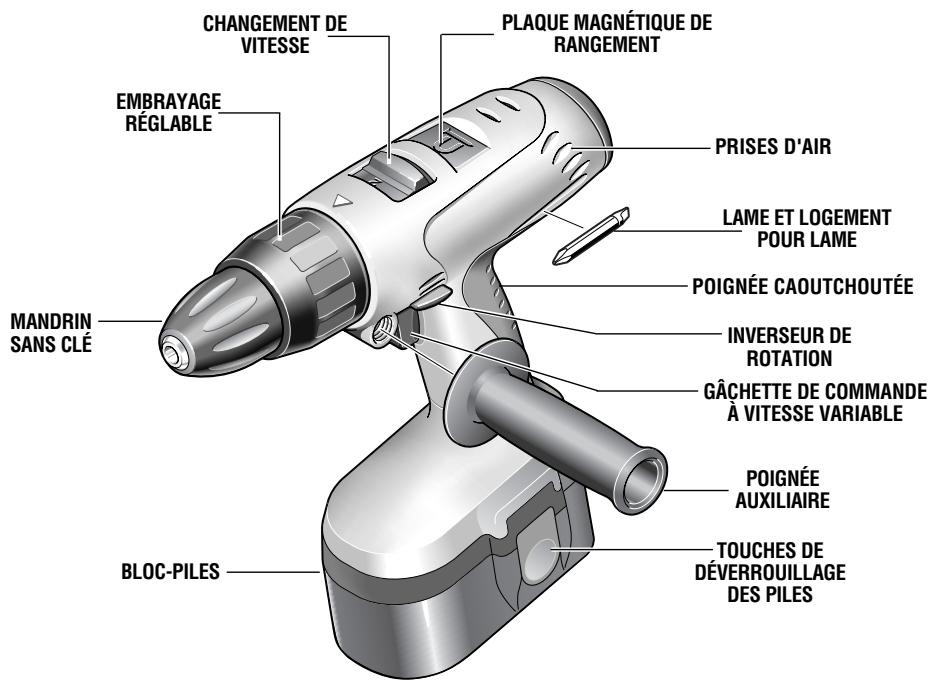 CHANGEMENT DE VITESSE

PLAQUE MAGNÉTIQUE DE RANGEMENT

EMBRAYAGE RÉGLABLE

PRISES D'AIR

LAME ET LOGEMENT POUR LAME

POIGNÉE CAOUTCHOUTÉE

MANDRIN SANS CLÉ

INVERSEUR DE ROTATION

GÂCHETTE DE COMMANDE À VITESSE VARIABLE

POIGNÉE AUXILIAIRE

BLOC-PILES

TOUCHES DE DÉVERROUILLAGE DES PILES