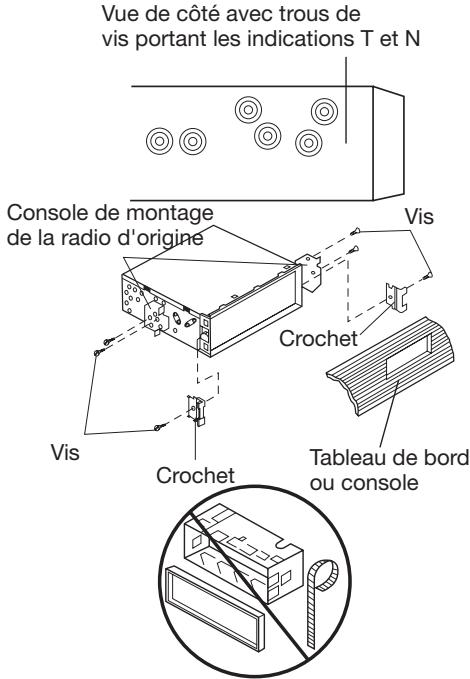 Vue de côté avec trous de vis portant les indications T et N

Console de montage de la radio d'origine

Vis

Crochet

Vis

Crochet

Tableau de bord ou console