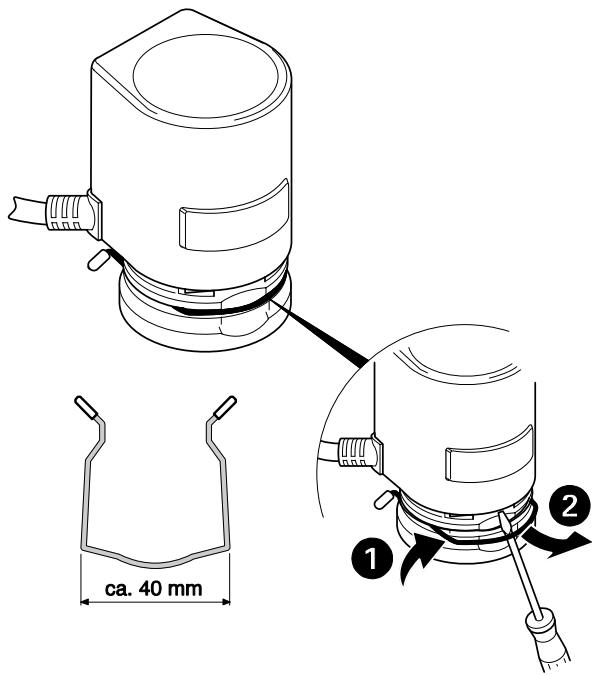 ca. 40 mm

1

2