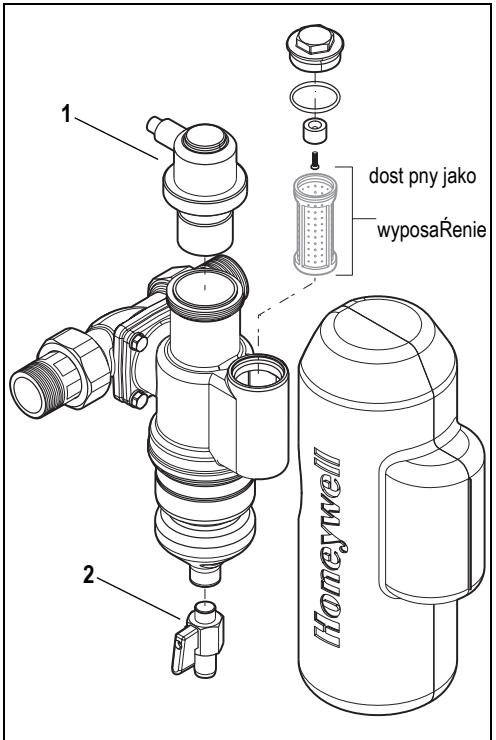 1

dost pny jako

wyposaŔenie

Honeywell

2