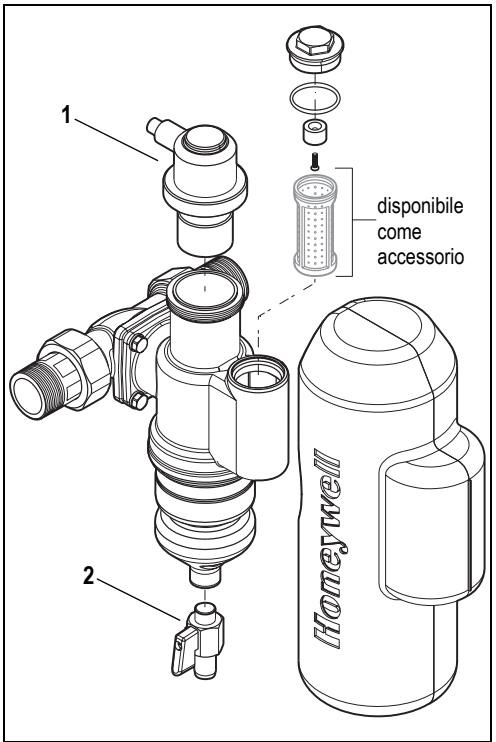 1

disponibile come accessorio

Honeywell

2