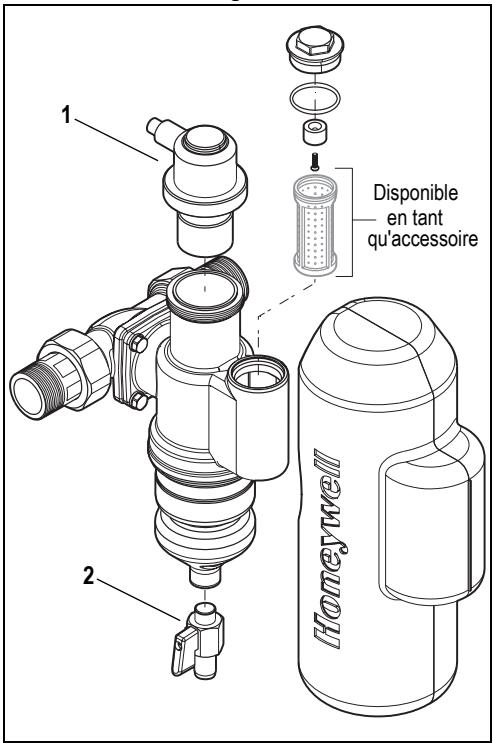 1

Disponible en tant qu'accessoire

Honeywell

2