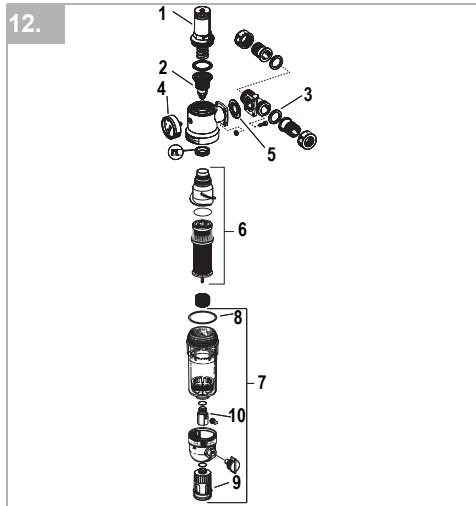 12.

1
2
4
3
5
6
8
7
10
9