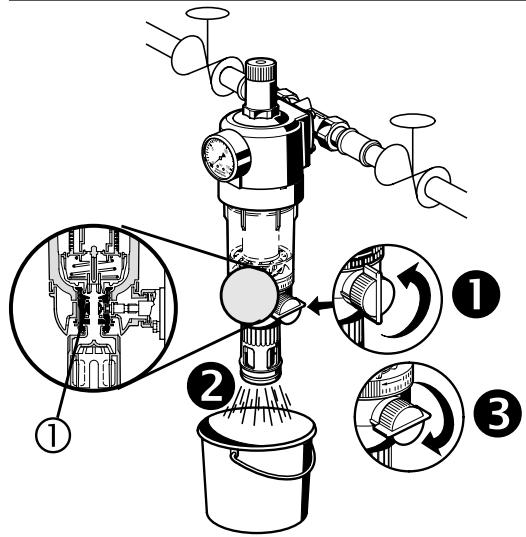 1
2
3
1