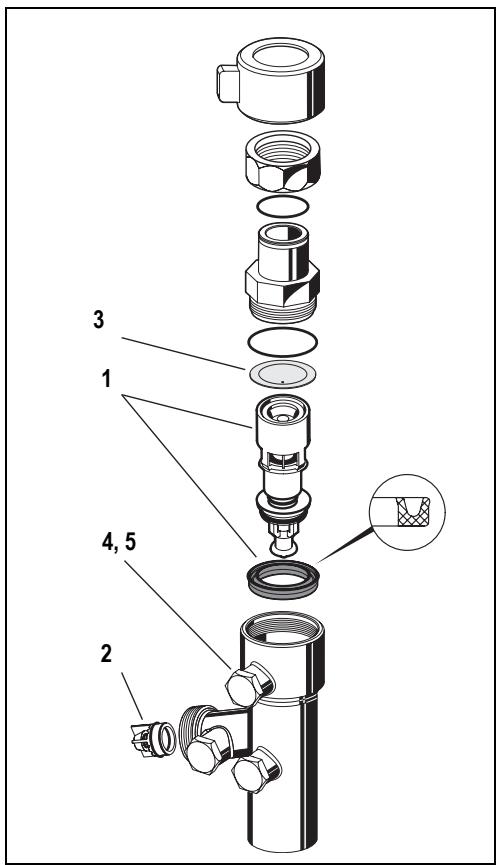 3

1

4, 5

2