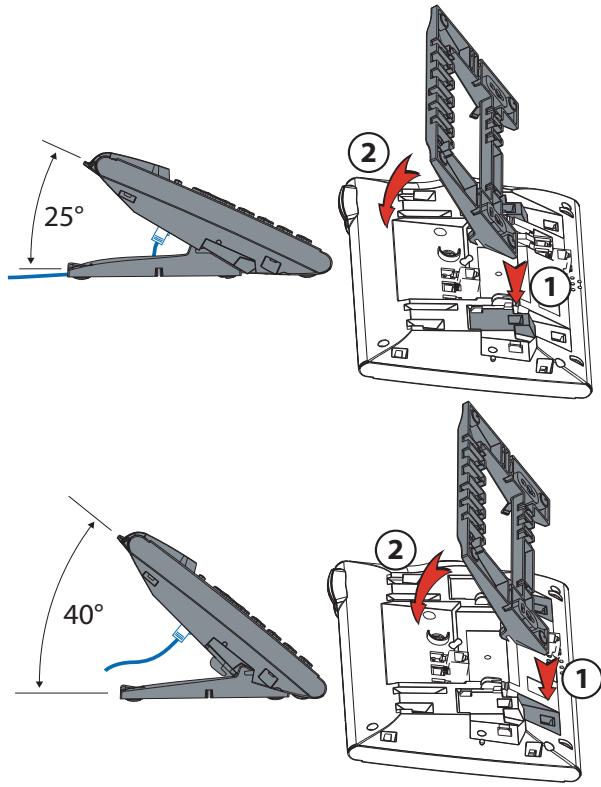 25°

2

1

40°

2

1