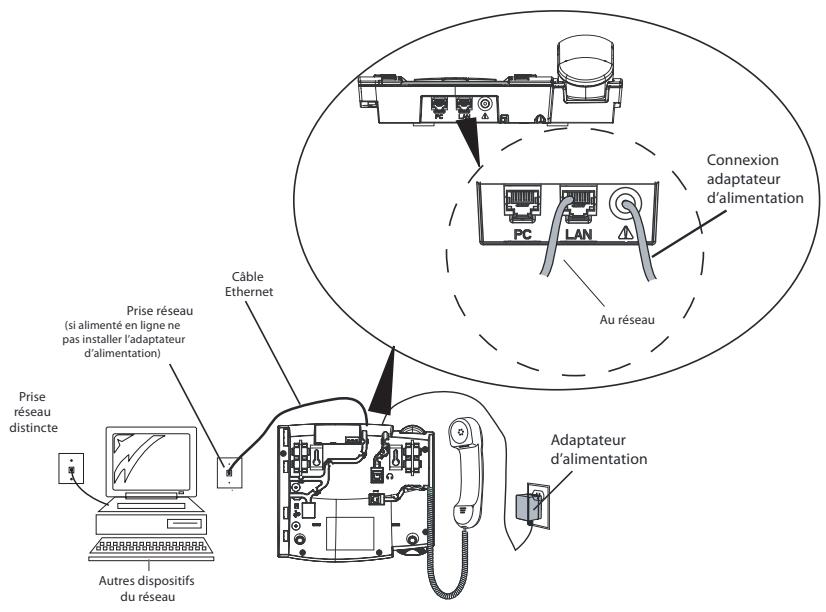 PC LAN

PC LAN

Connexion adaptateur d'alimentation

Au réseau

Câble Ethernet

Prise réseau (si alimenté en ligne ne pas installer l'adaptateur d'alimentation)

Prise réseau distincte

Adaptateur d'alimentation

Autres dispositifs du réseau