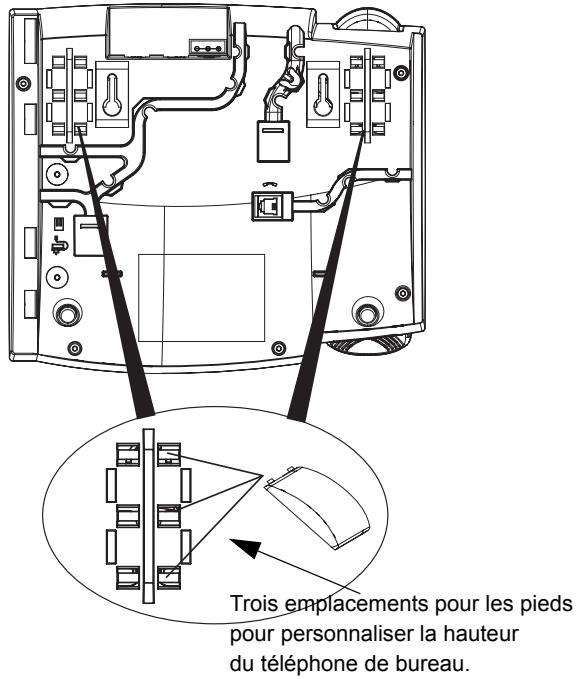 Trois emplacements pour les pieds pour personnaliser la hauteur du téléphone de bureau.