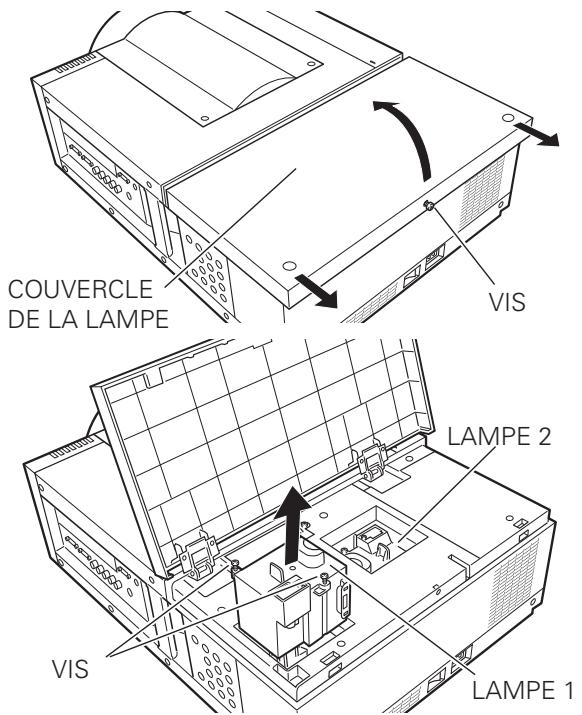 COUVERCLE DE LA LAMPE

VIS

LAMPE 2

VIS

LAMPE 1