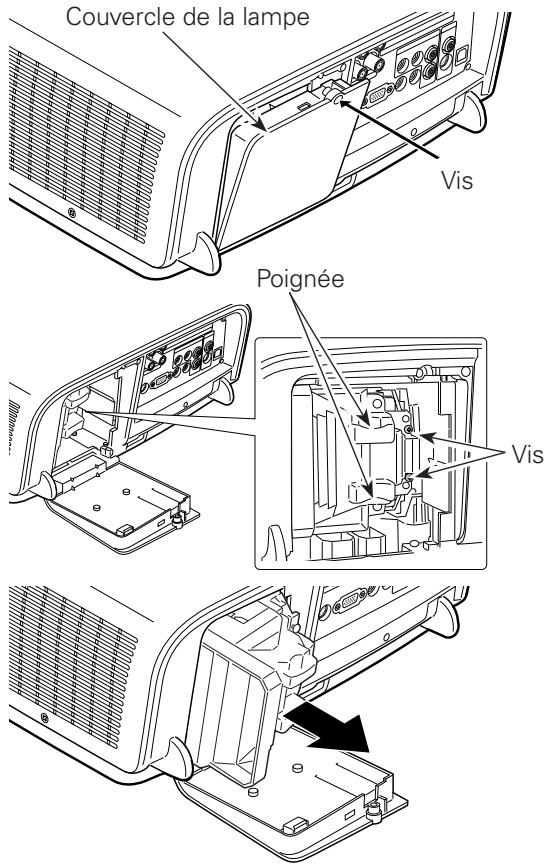 Couvercle de la lampe

Vis

Poignée

Vis