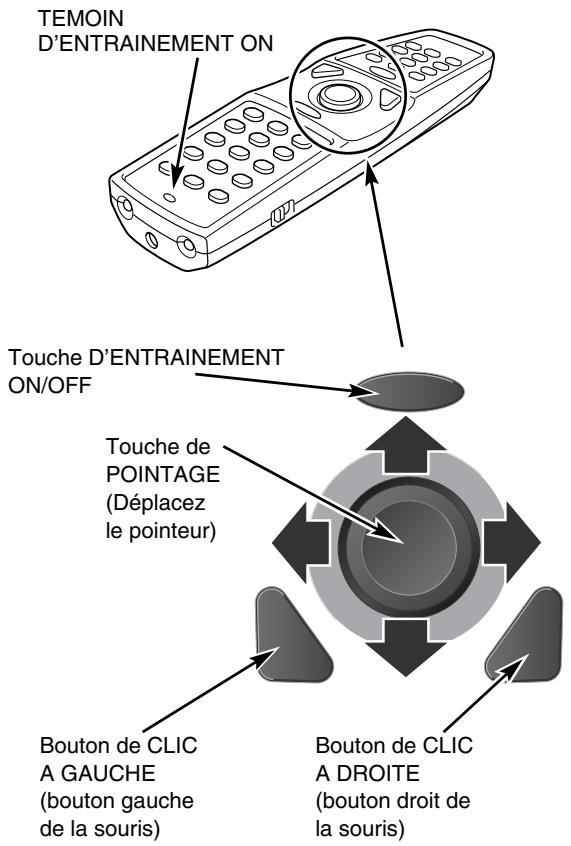 TEMOIN D'ENTRAINEMENT ON

Touche D'ENTRAINEMENT ON/OFF

Touche de POINTAGE (Déplacez le pointeur)

Bouton de CLIC A GAUCHE (bouton gauche de la souris)

Bouton de CLIC A DROITE (bouton droit de la souris)