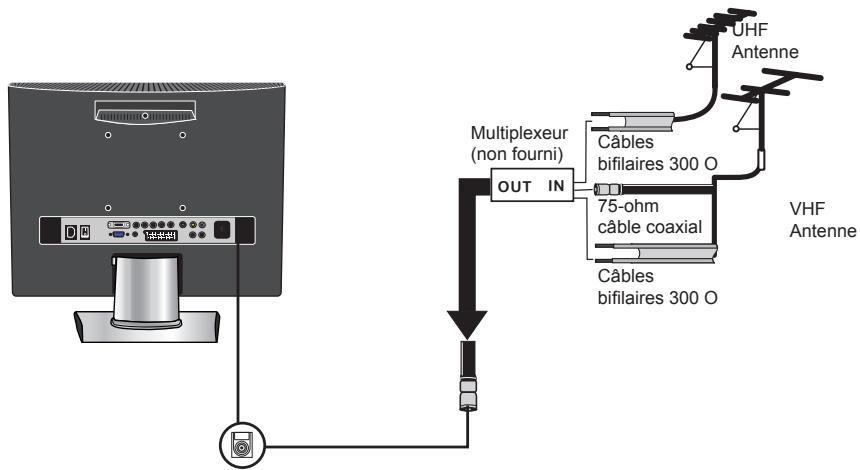 UHF
Antenne

Multiplexeur
(non fourni)

OUT IN

Câbles
bifilaires 300 O

75-ohm
câble coaxial

VHF
Antenne

Câbles
bifilaires 300 O