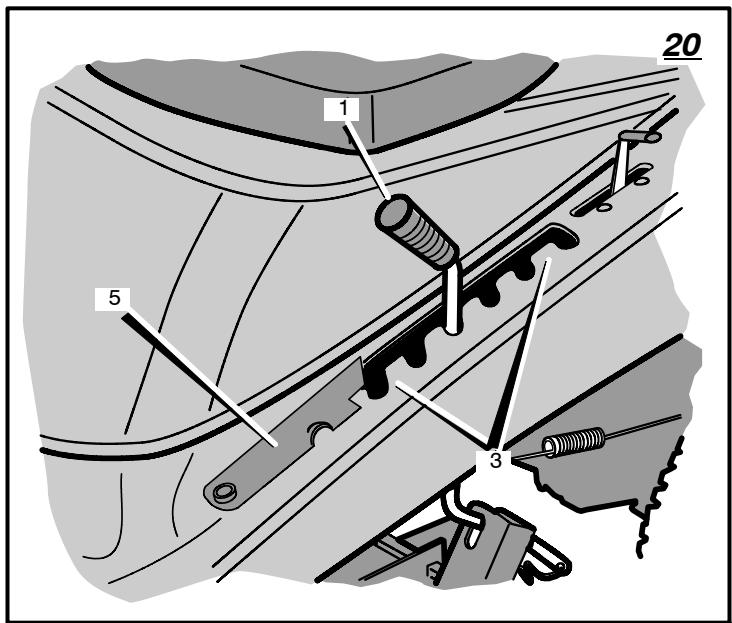 20

1

5

3