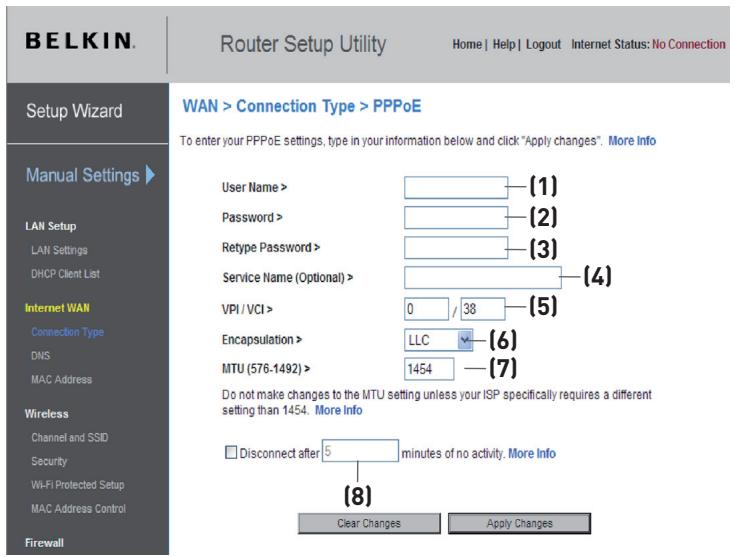 BELKIN.

Router Setup Utility

Home | Help | Logout Internet Status: No Connection

Setup Wizard

Manual Settings

LAN Setup
LAN Settings
DHCP Client List

Internet WAN
Connection Type
DNS
MAC Address

Wireless
Channel and SSID
Security
Wi-Fi Protected Setup
MAC Address Control

Firewall

WAN > Connection Type > PPPoE

To enter your PPPoE settings, type in your information below and click "Apply changes". More Info

User Name > (1)

Password > (2)

Retype Password > (3)

Service Name (Optional) > (4)

VPI / VCI > 0 / 38 (5)

Encapsulation > LLC (6)

MTU (576-1492) > 1454 (7)

Do not make changes to the MTU setting unless your ISP specifically requires a different setting than 1454. More Info

Disconnect after 5 minutes of no activity. More Info

(8)

Clear Changes

Apply Changes