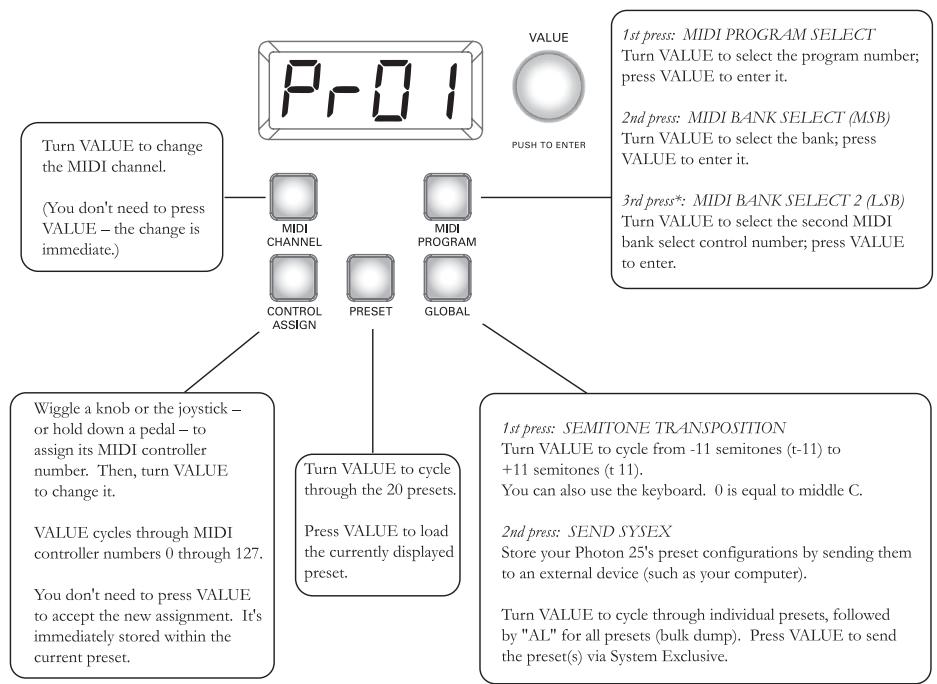 Pr01

VALUE

PUSH TO ENTER

1st press: MIDI PROGRAM SELECT
Turn VALUE to select the program number; press VALUE to enter it.

2nd press: MIDI BANK SELECT (MSB)
Turn VALUE to select the bank; press VALUE to enter it.

3rd press*: MIDI BANK SELECT 2 (LSB)
Turn VALUE to select the second MIDI bank select control number; press VALUE to enter.

Turn VALUE to change the MIDI channel.

(You don't need to press VALUE – the change is immediate.)

MIDI CHANNEL

MIDI PROGRAM

CONTROL ASSIGN

PRESET

GLOBAL

Wiggle a knob or the joystick – or hold down a pedal – to assign its MIDI controller number. Then, turn VALUE to change it.

VALUE cycles through MIDI controller numbers 0 through 127.

You don't need to press VALUE to accept the new assignment. It's immediately stored within the current preset.

Turn VALUE to cycle through the 20 presets.

Press VALUE to load the currently displayed preset.

1st press: SEMITONE TRANSPOSITION
Turn VALUE to cycle from -11 semitones (t-11) to +11 semitones (t 11).
You can also use the keyboard. 0 is equal to middle C.

2nd press: SEND SYSEX
Store your Photon 25's preset configurations by sending them to an external device (such as your computer).

Turn VALUE to cycle through individual presets, followed by "AL" for all presets (bulk dump). Press VALUE to send the preset(s) via System Exclusive.