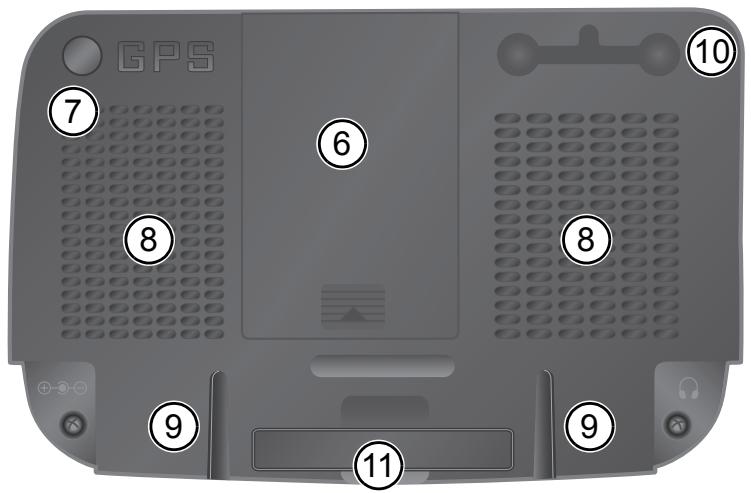 GPS
10
7
6
8
8
9
9
11