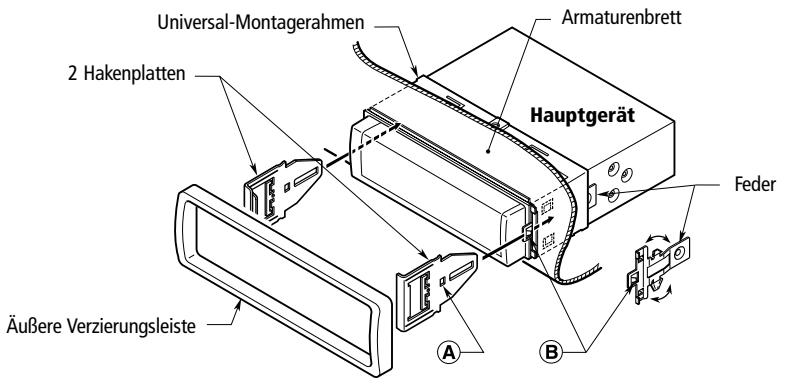 Universal-Montagerahmen

Armaturenbrett

2 Hakenplatten

Hauptgerät

Feder

Äußere Verzierungsleiste

A

B