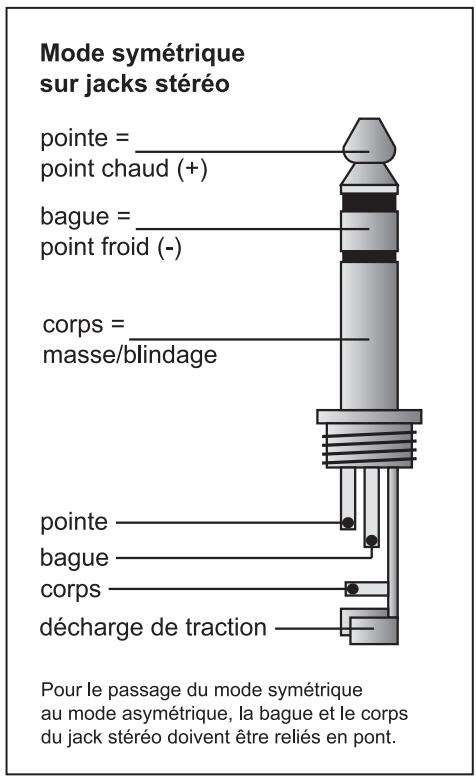 Mode symétrique
sur jacks stéréo

pointe =
point chaud (+)

bague =
point froid (-)

corps =
masse/blindage

pointe

bague

corps

décharge de traction

Pour le passage du mode symétrique au mode asymétrique, la bague et le corps du jack stéréo doivent être reliés en pont.