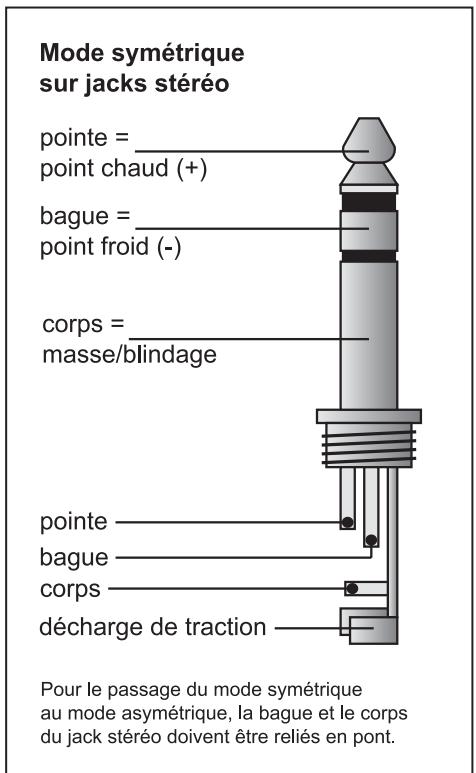 Mode symétrique sur jacks stéréo

pointe = point chaud (+)

bague = point froid (-)

corps = masse/blindage

pointe

bague

corps

décharge de traction

Pour le passage du mode symétrique au mode asymétrique, la bague et le corps du jack stéréo doivent être reliés en pont.