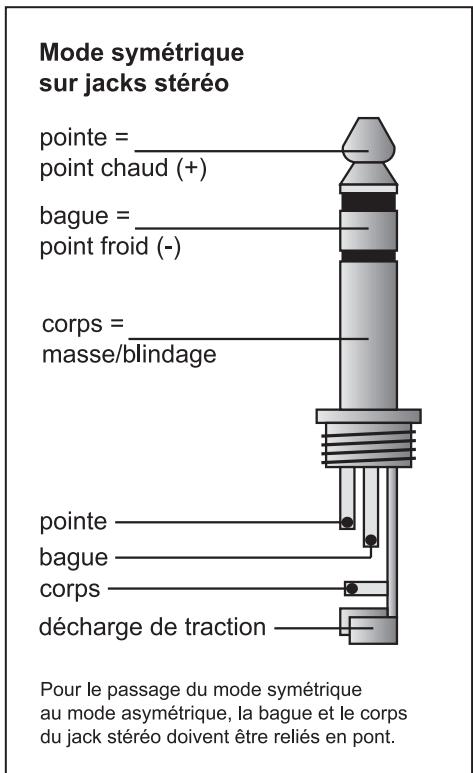 Mode symétrique
sur jacks stéréo

pointe =
point chaud (+)

bague =
point froid (-)

corps =
masse/blindage

pointe

bague

corps

décharge de traction

Pour le passage du mode symétrique au mode asymétrique, la bague et le corps du jack stéréo doivent être reliés en pont.