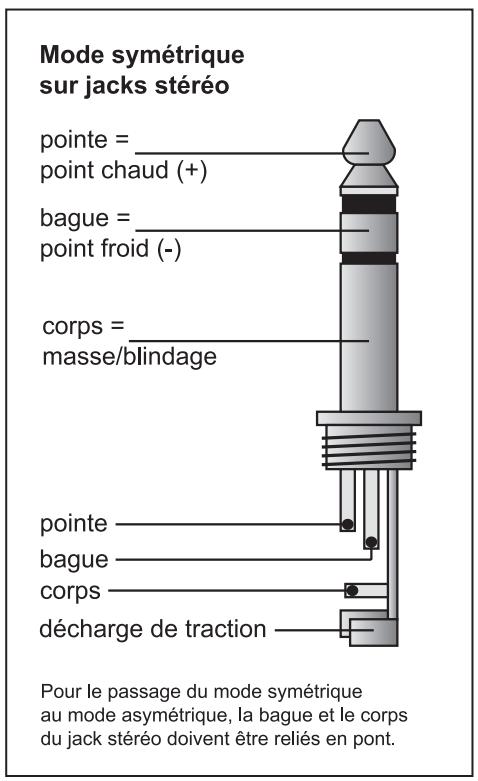 Mode symétrique sur jacks stéréo

pointe = point chaud (+)

bague = point froid (-)

corps = masse/blindage

pointe

bague

corps

décharge de traction

Pour le passage du mode symétrique au mode asymétrique, la bague et le corps du jack stéréo doivent être reliés en pont.