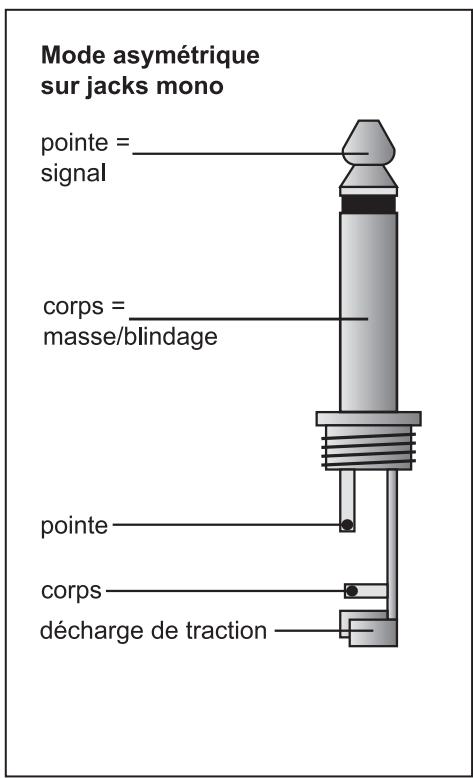 Mode asymétrique
sur jacks mono

pointe =
signal

corps =
masse/blindage

pointe

corps

décharge de traction