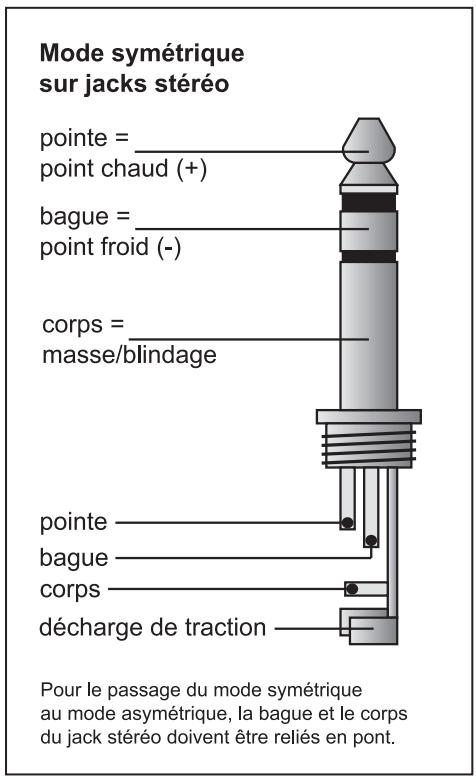 Mode symétrique sur jacks stéréo

pointe = point chaud (+)

bague = point froid (-)

corps = masse/blindage

pointe

bague

corps

décharge de traction

Pour le passage du mode symétrique au mode asymétrique, la bague et le corps du jack stéréo doivent être reliés en pont.