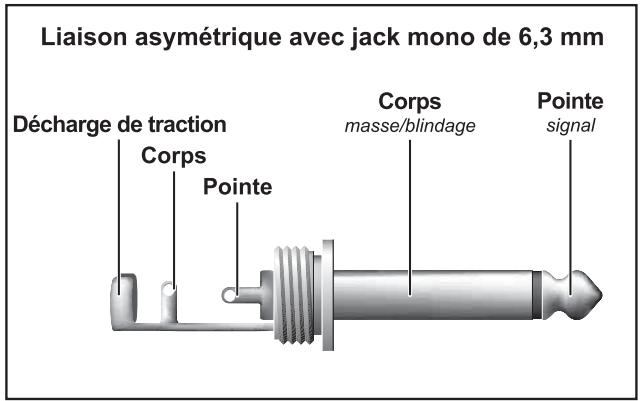 Liaison asymétrique avec jack mono de 6,3 mm

Décharge de traction

Corps

Pointe

Corps
masse/blindage

Pointe
signal