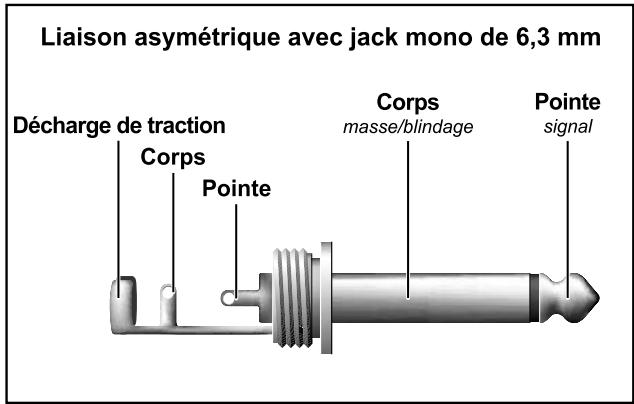 Liaison asymétrique avec jack mono de 6,3 mm

Décharge de traction

Corps

Pointe

Corps
masse/blindage

Pointe
signal