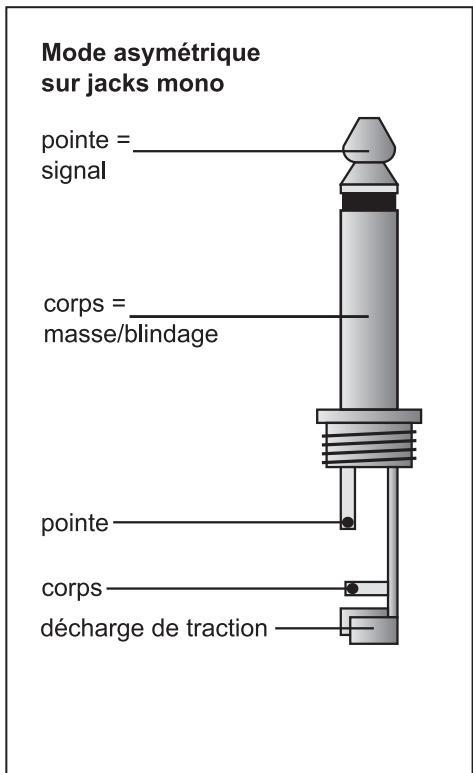 Mode asymétrique sur jacks mono

pointe = signal

corps = masse/blindage

pointe

corps

décharge de traction