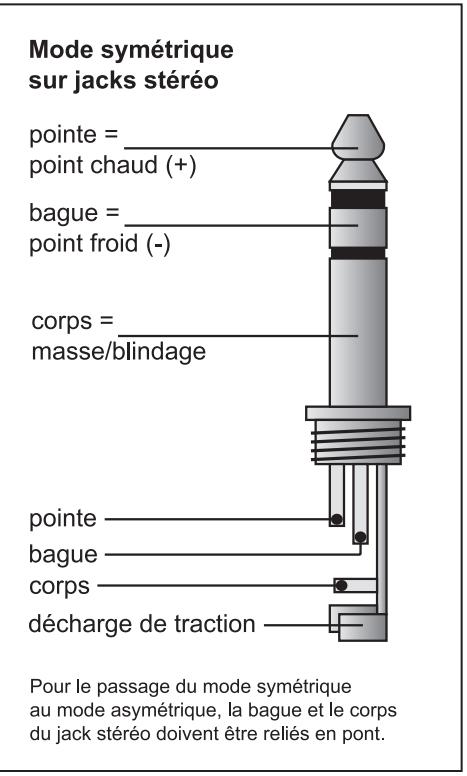 Mode symétrique sur jacks stéréo

pointe = point chaud (+)

bague = point froid (-)

corps = masse/blindage

pointe

bague

corps

décharge de traction

Pour le passage du mode symétrique au mode asymétrique, la bague et le corps du jack stéréo doivent être reliés en pont.