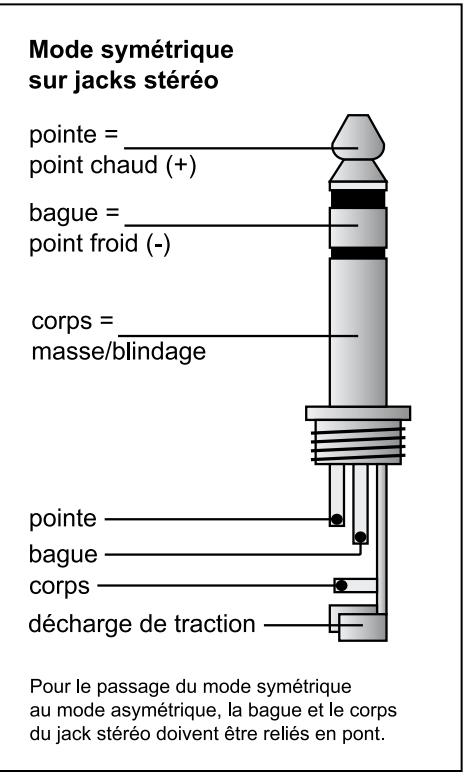 Mode symétrique
sur jacks stéréo

pointe =
point chaud (+)

bague =
point froid (-)

corps =
masse/blindage

pointe
bague
corps
décharge de traction

Pour le passage du mode symétrique au mode asymétrique, la bague et le corps du jack stéréo doivent être reliés en pont.