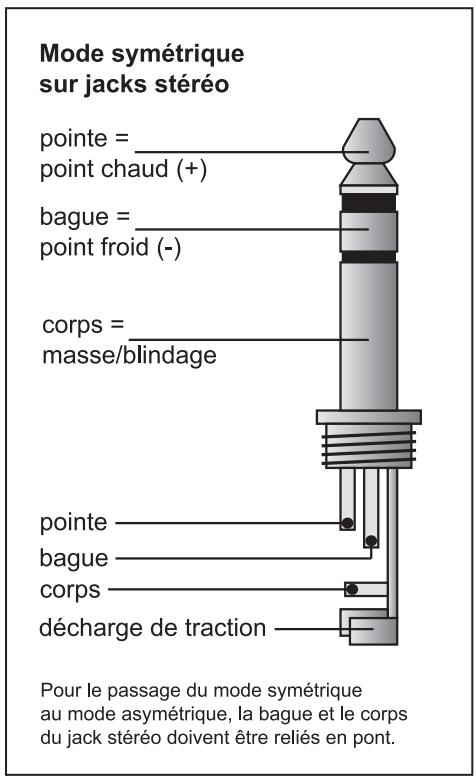 Mode symétrique sur jacks stéréo

pointe =
point chaud (+)

bague =
point froid (-)

corps =
masse/blindage

pointe

bague

corps

décharge de traction

Pour le passage du mode symétrique au mode asymétrique, la bague et le corps du jack stéréo doivent être reliés en pont.